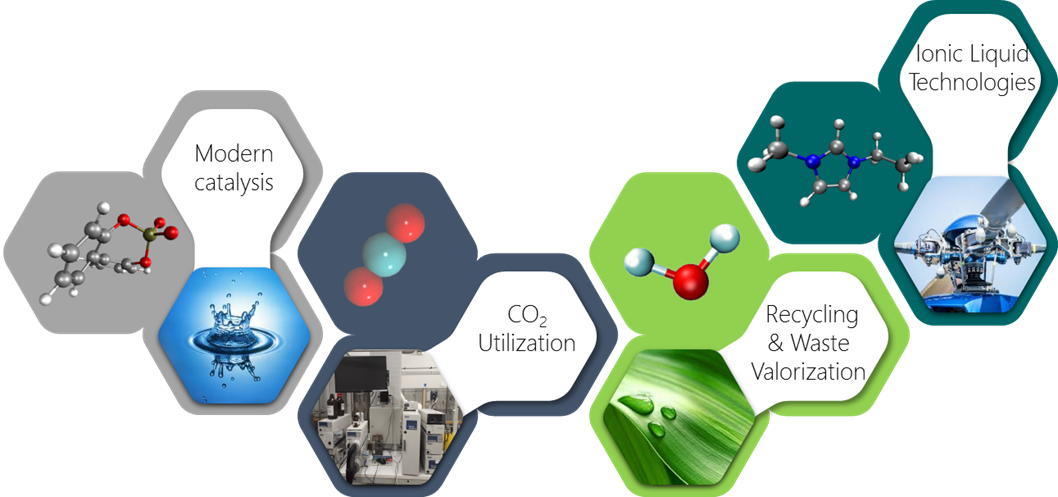 Modern catalysis

$CO_2$ Utilization

Recycling & Waste Valorization

Ionic Liquid Technologies